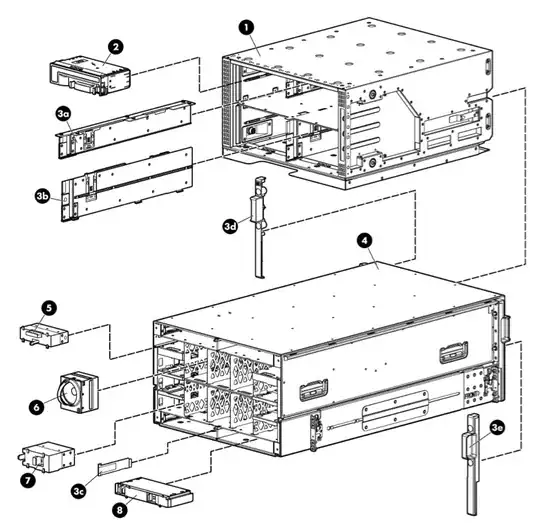 1
2
3a
3b
3d
4
5
6
7
3c
8
3e